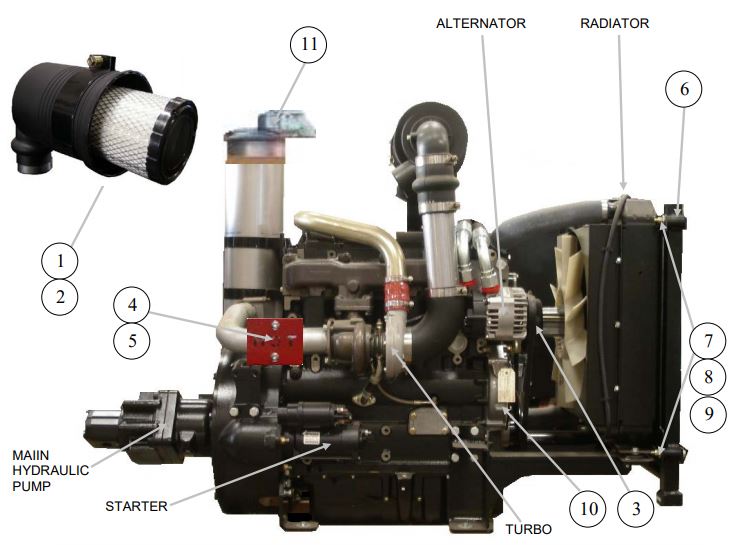 ALTERNATOR

RADIATOR

11

6

1

2

4

5

7

8

9

MAIIN HYDRAULIC PUMP

STARTER

TURBO

10

3