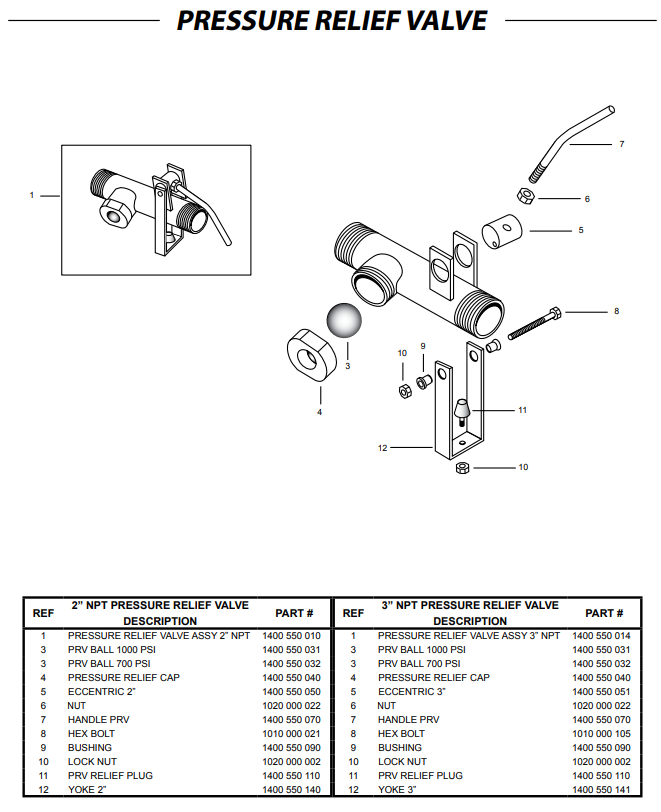 PRESSURE RELIEF VALVE

1
7
6
5
8
3
4
10
9
11
12
10

| REF | 2" NPT PRESSURE RELIEF VALVE DESCRIPTION | PART # |
|---|---|---|
| 1 | PRESSURE RELIEF VALVE ASSY 2" NPT | 1400 550 010 |
| 3 | PRV BALL 1000 PSI | 1400 550 031 |
| 3 | PRV BALL 700 PSI | 1400 550 032 |
| 4 | PRESSURE RELIEF CAP | 1400 550 040 |
| 5 | ECCENTRIC 2" | 1400 550 050 |
| 6 | NUT | 1020 000 022 |
| 7 | HANDLE PRV | 1400 550 070 |
| 8 | HEX BOLT | 1010 000 021 |
| 9 | BUSHING | 1400 550 090 |
| 10 | LOCK NUT | 1020 000 002 |
| 11 | PRV RELIEF PLUG | 1400 550 110 |
| 12 | YOKE 2" | 1400 550 140 |

| REF | 3" NPT PRESSURE RELIEF VALVE DESCRIPTION | PART # |
|---|---|---|
| 1 | PRESSURE RELIEF VALVE ASSY 3" NPT | 1400 550 014 |
| 3 | PRV BALL 1000 PSI | 1400 550 031 |
| 3 | PRV BALL 700 PSI | 1400 550 032 |
| 4 | PRESSURE RELIEF CAP | 1400 550 040 |
| 5 | ECCENTRIC 3" | 1400 550 051 |
| 6 | NUT | 1020 000 022 |
| 7 | HANDLE PRV | 1400 550 070 |
| 8 | HEX BOLT | 1010 000 105 |
| 9 | BUSHING | 1400 550 090 |
| 10 | LOCK NUT | 1020 000 002 |
| 11 | PRV RELIEF PLUG | 1400 550 110 |
| 12 | YOKE 3" | 1400 550 141 |